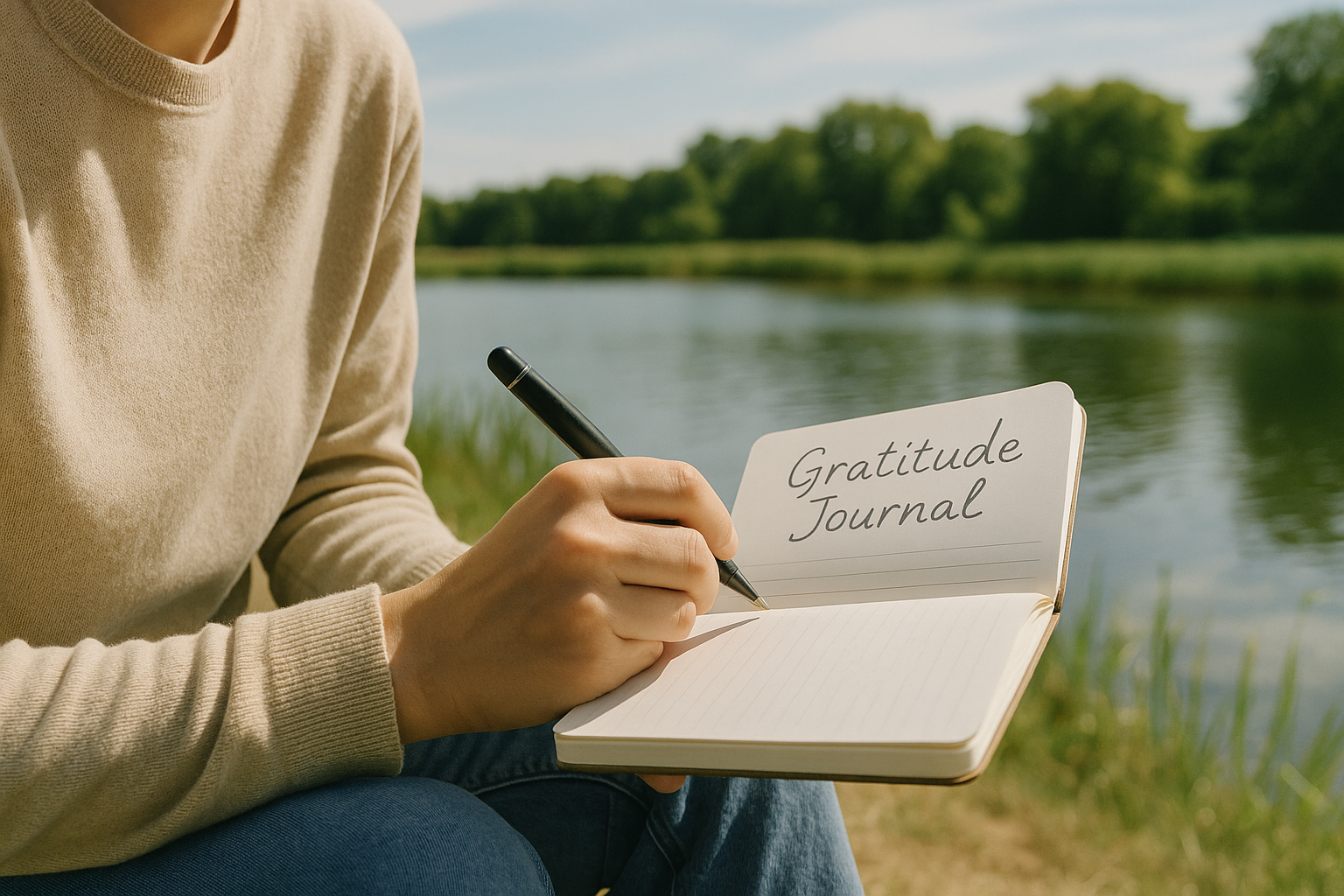 Gratitude Journal